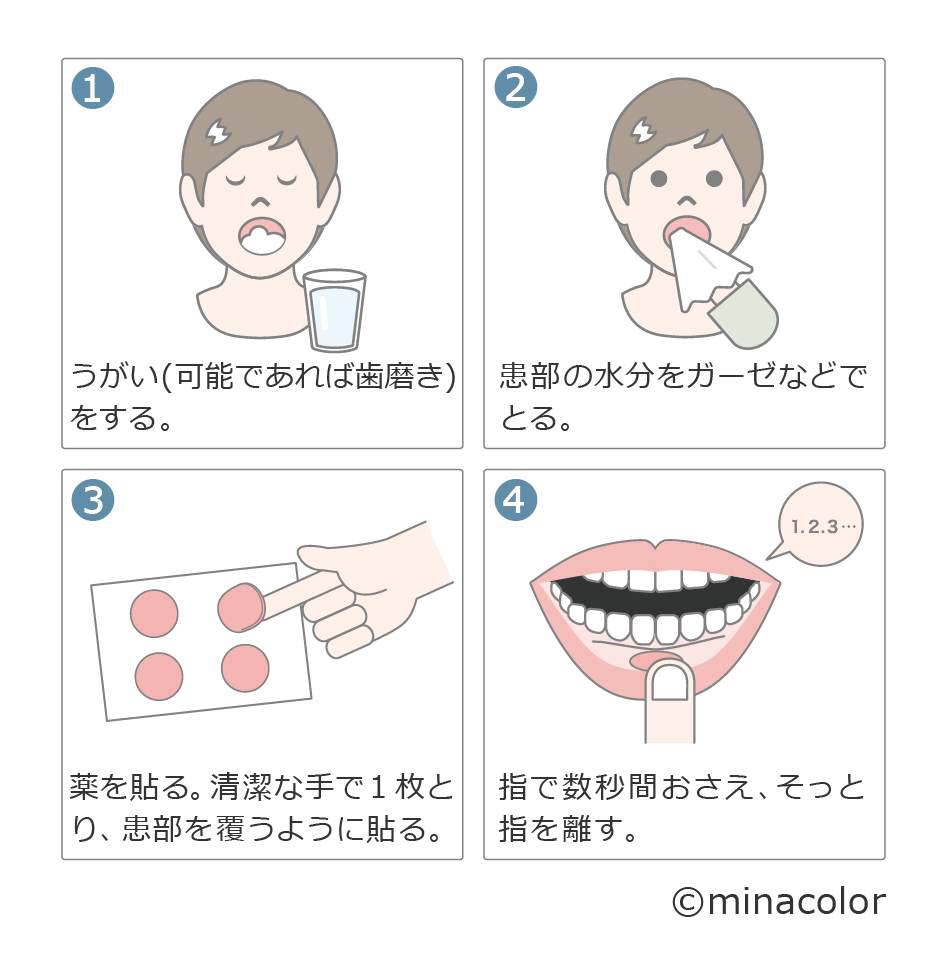 1
うがい(可能であれば歯磨き)をする。

2
患部の水分をガーゼなどでとる。

3
薬を貼る。清潔な手で１枚とり、患部を覆うように貼る。

4
1.2.3…
指で数秒間おさえ、そっと指を離す。

©minacolor