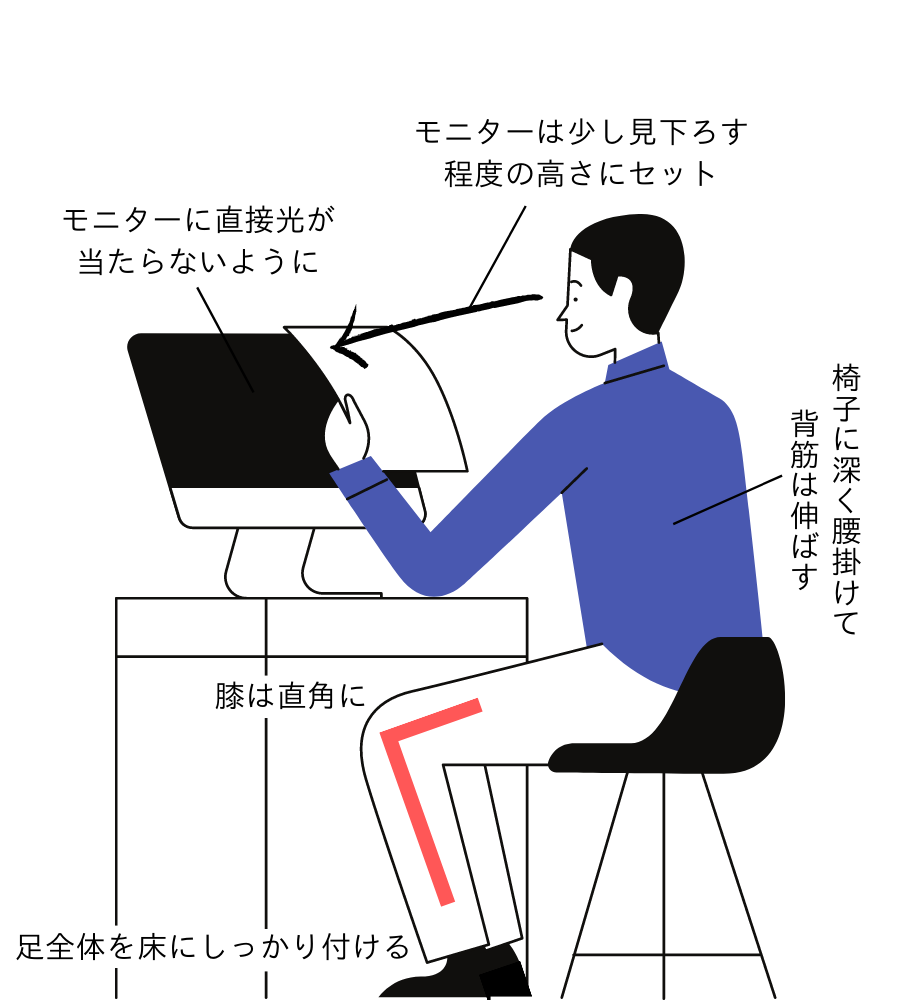 モニターは少し見下ろす
程度の高さにセット

モニターに直接光が
当たらないように

椅子に深く腰掛けて
背筋は伸ばす

膝は直角に

足全体を床にしっかり付ける